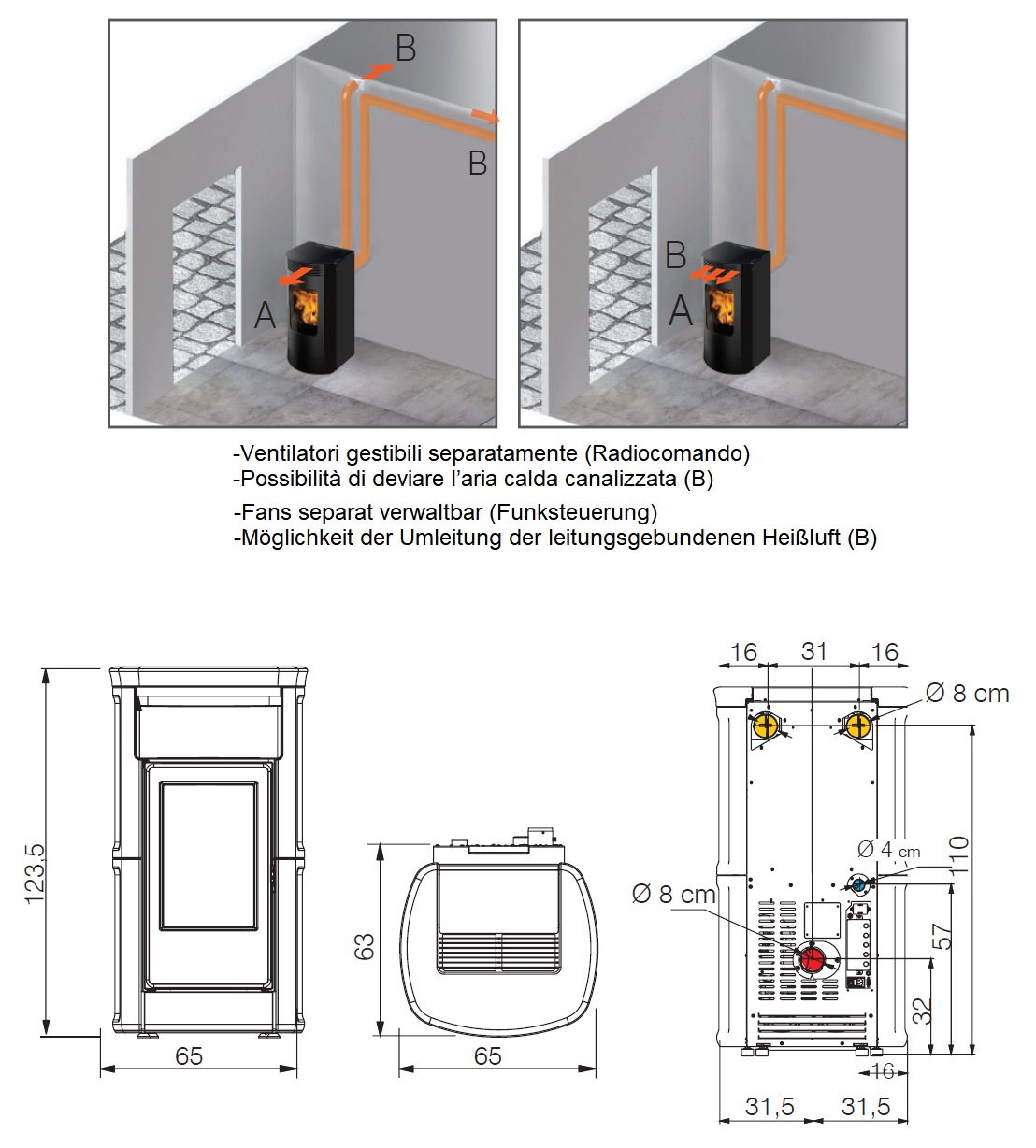 B

B

A

B

A

-Ventilatori gestibili separatamente (Radiocomando)
-Possibilità di deviare l'aria calda canalizzata (B)

-Fans separat verwaltbar (Funksteuerung)
-Möglichkeit der Umleitung der leitungsgebundenen Heißluft (B)

123,5

65

63

65

16 31 16

Ø 8 cm

Ø 4 cm

Ø 8 cm

110

57

32

16

31,5 31,5